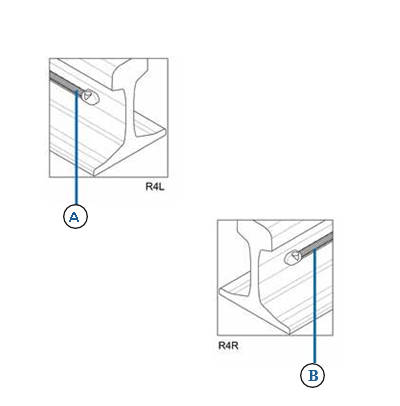 R4L

A

R4R

B